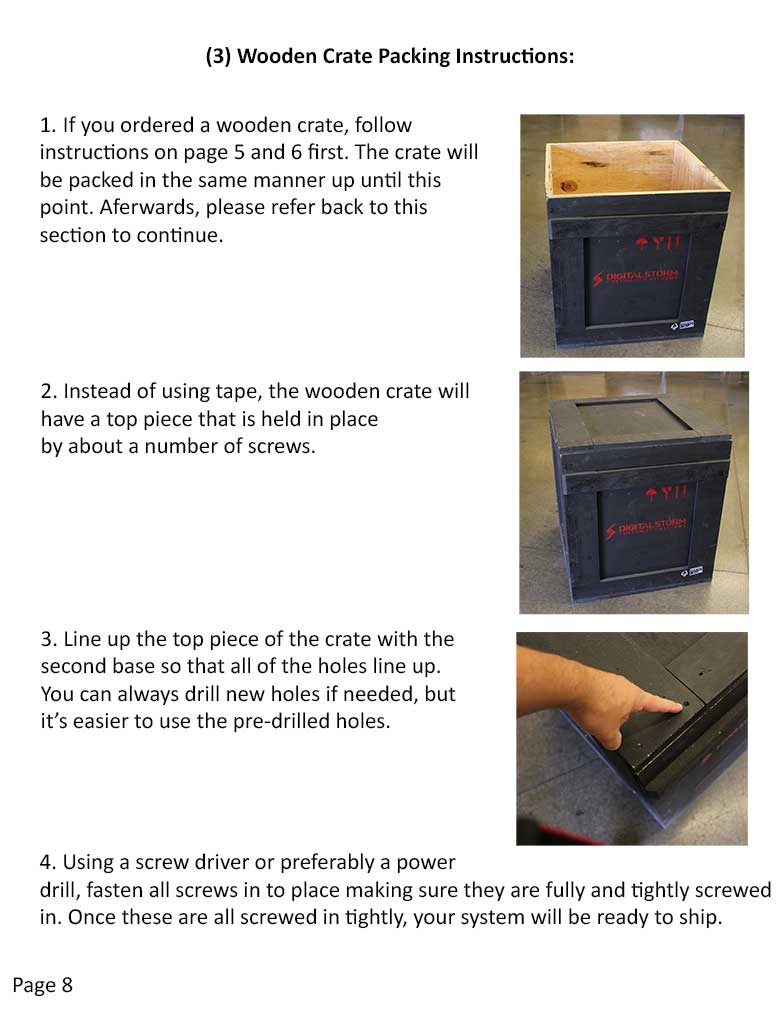 (3) Wooden Crate Packing Instructions:

1. If you ordered a wooden crate, follow instructions on page 5 and 6 first. The crate will be packed in the same manner up until this point. Aferwards, please refer back to this section to continue.

DIGITALSTORM

2. Instead of using tape, the wooden crate will have a top piece that is held in place by about a number of screws.

DIGITALSTORM

3. Line up the top piece of the crate with the second base so that all of the holes line up. You can always drill new holes if needed, but it's easier to use the pre-drilled holes.

4. Using a screw driver or preferably a power drill, fasten all screws in to place making sure they are fully and tightly screwed in. Once these are all screwed in tightly, your system will be ready to ship.

Page 8